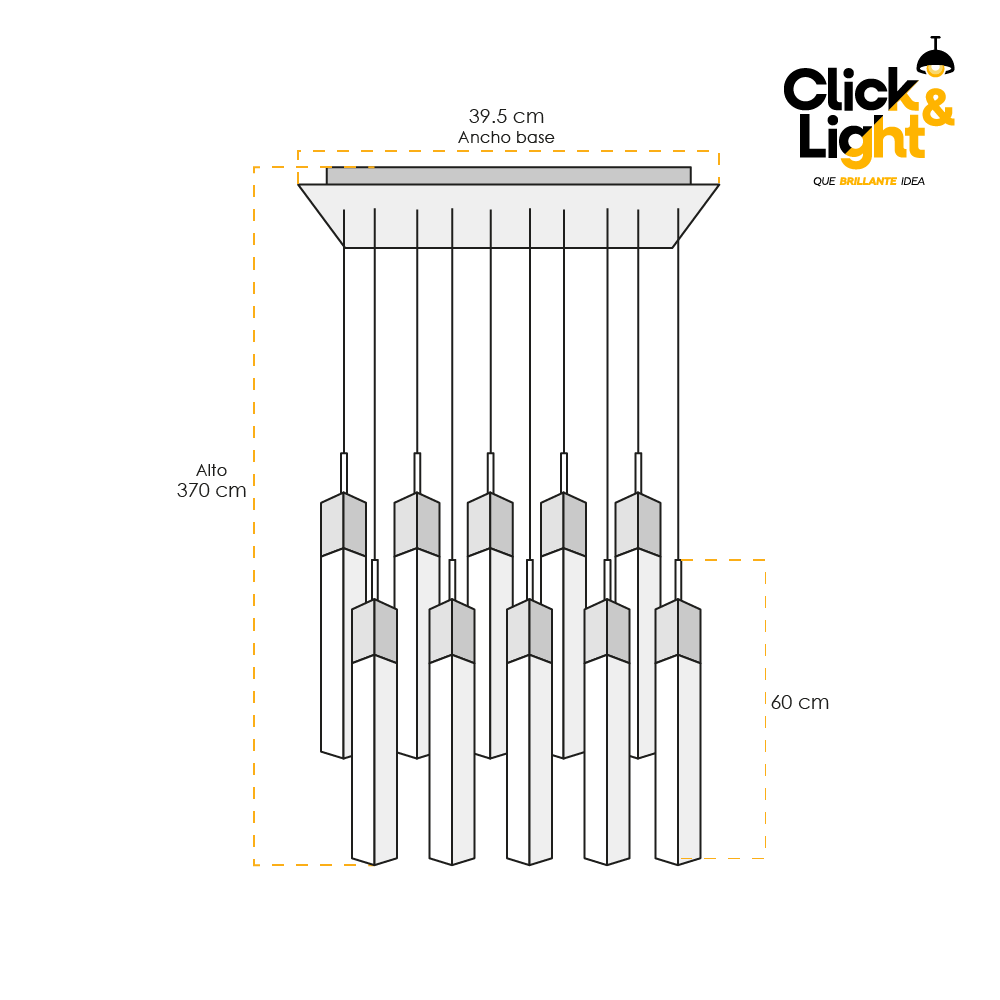 Click & Light
QUE BRILLANTE IDEA

39.5 cm
Ancho base

Alto
370 cm

60 cm