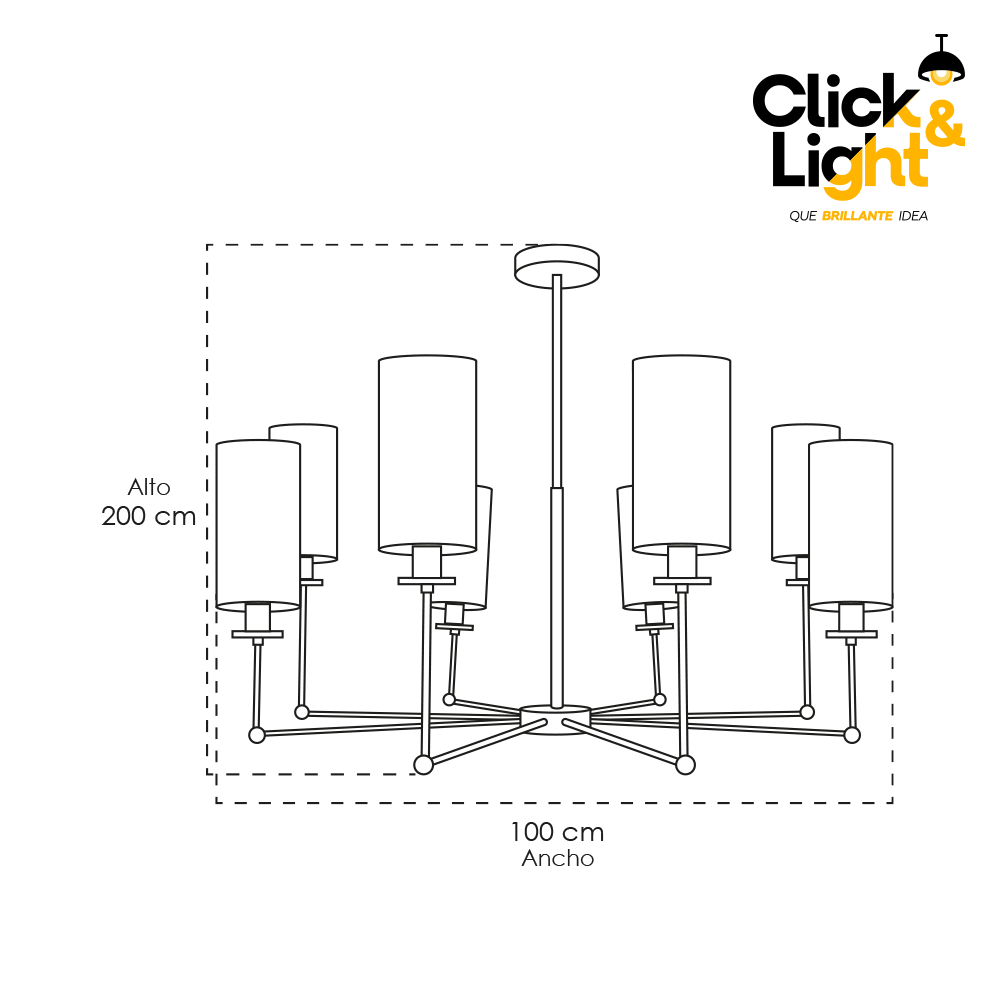 Click & Light
QUE BRILLANTE IDEA

Alto
200 cm

100 cm
Ancho